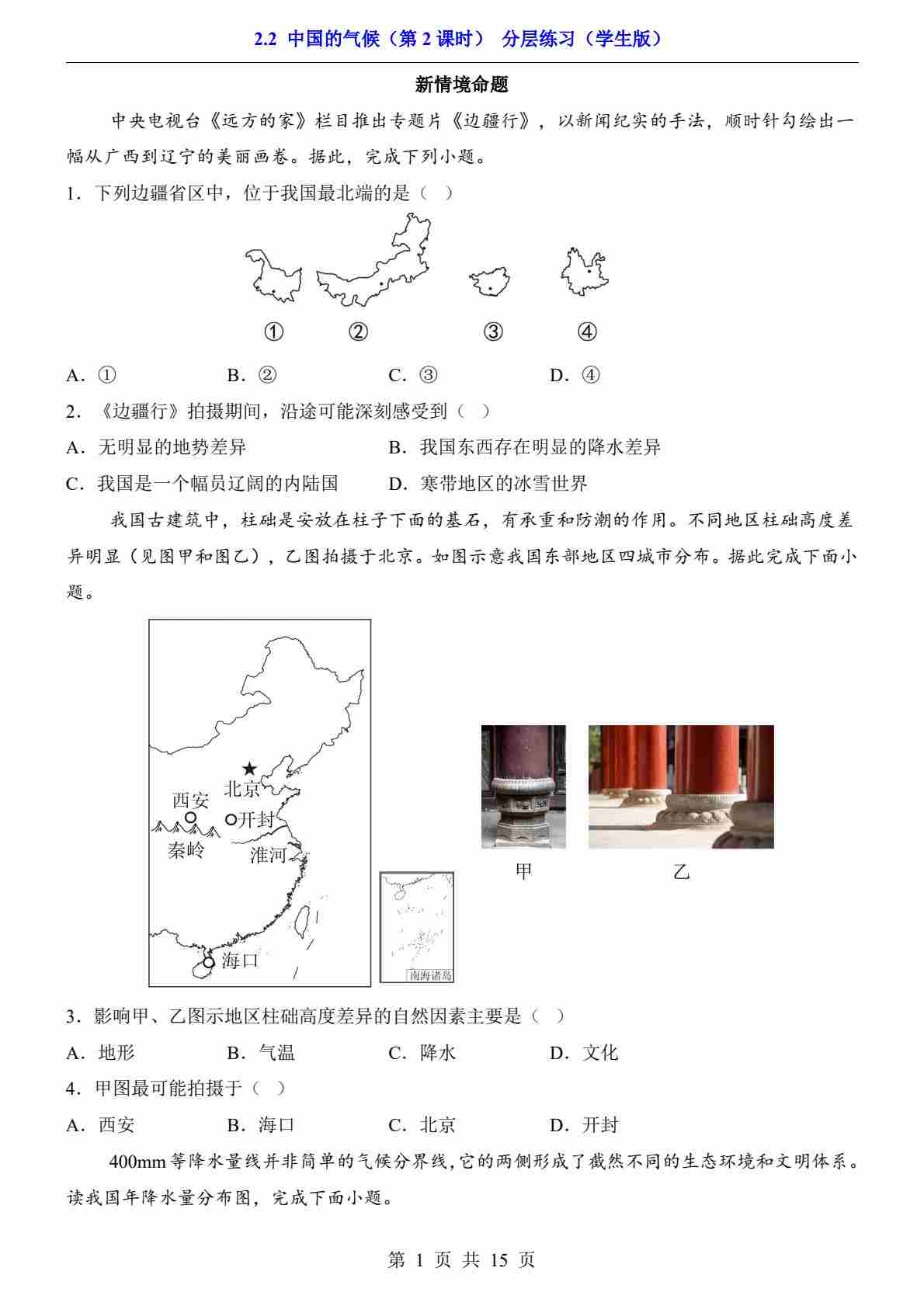 2.2 中国的气候（第 2 课时） 分层练习（学生版）

新情境命题

中央电视台《远方的家》栏目推出专题片《边疆行》，以新闻纪实的手法，顺时针勾绘出一幅从广西到辽宁的美丽画卷。据此，完成下列小题。

1．下列边疆省区中，位于我国最北端的是（ ）

① ② ③ ④

A．① B．② C．③ D．④

2．《边疆行》拍摄期间，沿途可能深刻感受到（ ）

A．无明显的地势差异 B．我国东西存在明显的降水差异

C．我国是一个幅员辽阔的内陆国 D．寒带地区的冰雪世界

我国古建筑中，柱础是安放在柱子下面的基石，有承重和防潮的作用。不同地区柱础高度差异明显（见图甲和图乙），乙图拍摄于北京。如图示意我国东部地区四城市分布。据此完成下面小题。

北京
西安
开封
秦岭
淮河
海口
南海诸岛

甲 乙

3．影响甲、乙图示地区柱础高度差异的自然因素主要是（ ）

A．地形 B．气温 C．降水 D．文化

4．甲图最可能拍摄于（ ）

A．西安 B．海口 C．北京 D．开封

400mm 等降水量线并非简单的气候分界线，它的两侧形成了截然不同的生态环境和文明体系。读我国年降水量分布图，完成下面小题。

第 1 页 共 15 页